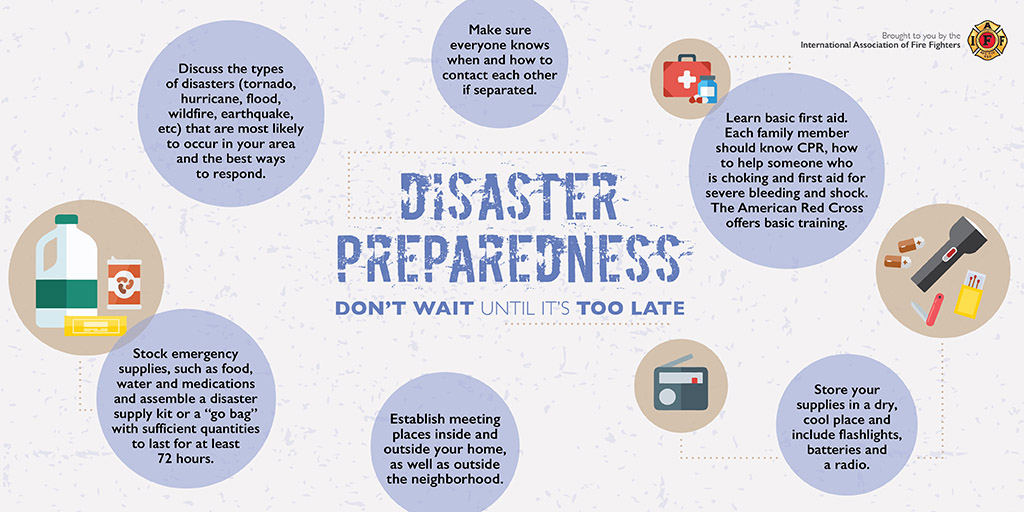 Brought to you by the
International Association of Fire Fighters

Discuss the types of disasters (tornado, hurricane, flood, wildfire, earthquake, etc) that are most likely to occur in your area and the best ways to respond.

Make sure everyone knows when and how to contact each other if separated.

Learn basic first aid. Each family member should know CPR, how to help someone who is choking and first aid for severe bleeding and shock. The American Red Cross offers basic training.

DISASTER PREPAREDNESS

DON'T WAIT UNTIL IT'S TOO LATE

Stock emergency supplies, such as food, water and medications and assemble a disaster supply kit or a "go bag" with sufficient quantities to last for at least 72 hours.

Establish meeting places inside and outside your home, as well as outside the neighborhood.

Store your supplies in a dry, cool place and include flashlights, batteries and a radio.